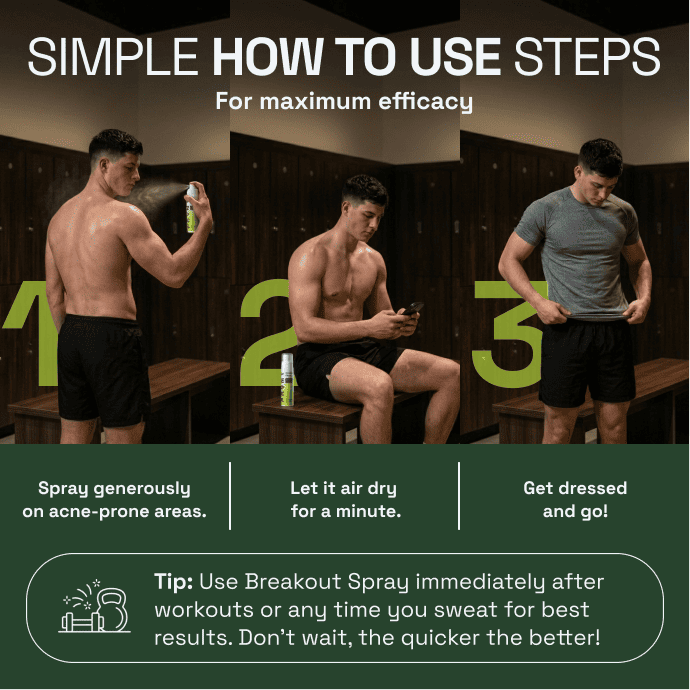 SIMPLE HOW TO USE STEPS

For maximum efficacy

1

2

3

Spray generously on acne-prone areas.

Let it air dry for a minute.

Get dressed and go!

Tip: Use Breakout Spray immediately after workouts or any time you sweat for best results. Don't wait, the quicker the better!